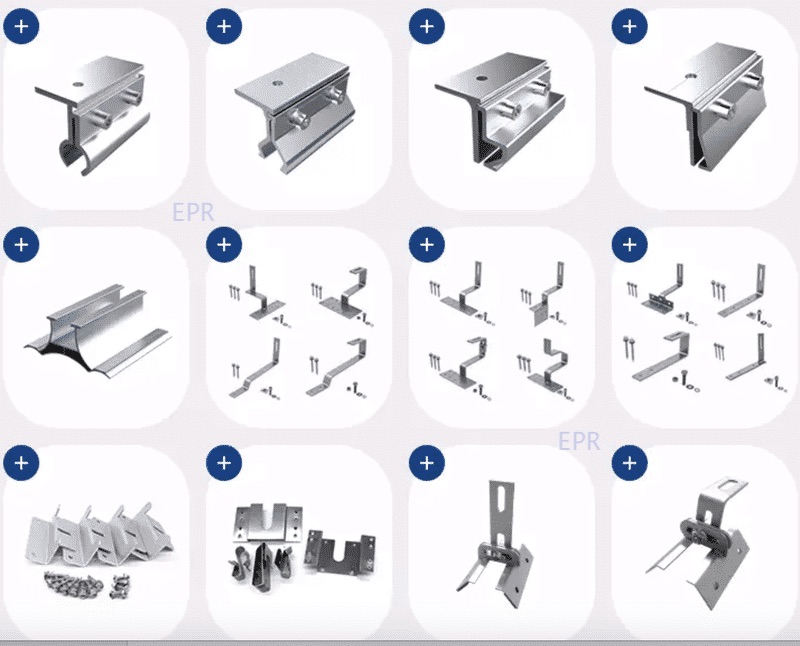 +
+
+
+
EPR
+
+
+
+
EPR
+
+
+
+